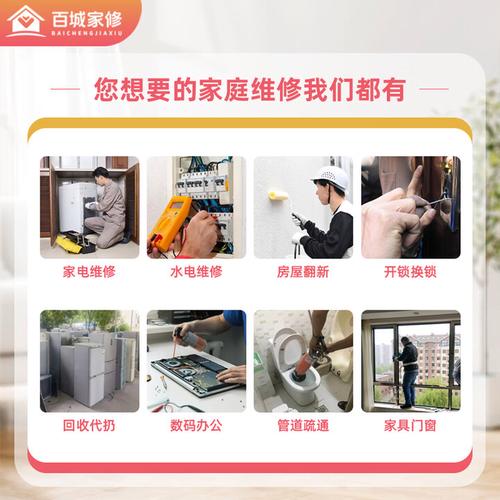 百城家修
BAICHENGJIAXIU

您想要的家庭维修我们都有

家电维修

水电维修

房屋翻新

开锁换锁

回收代扔

数码办公

管道疏通

家具门窗